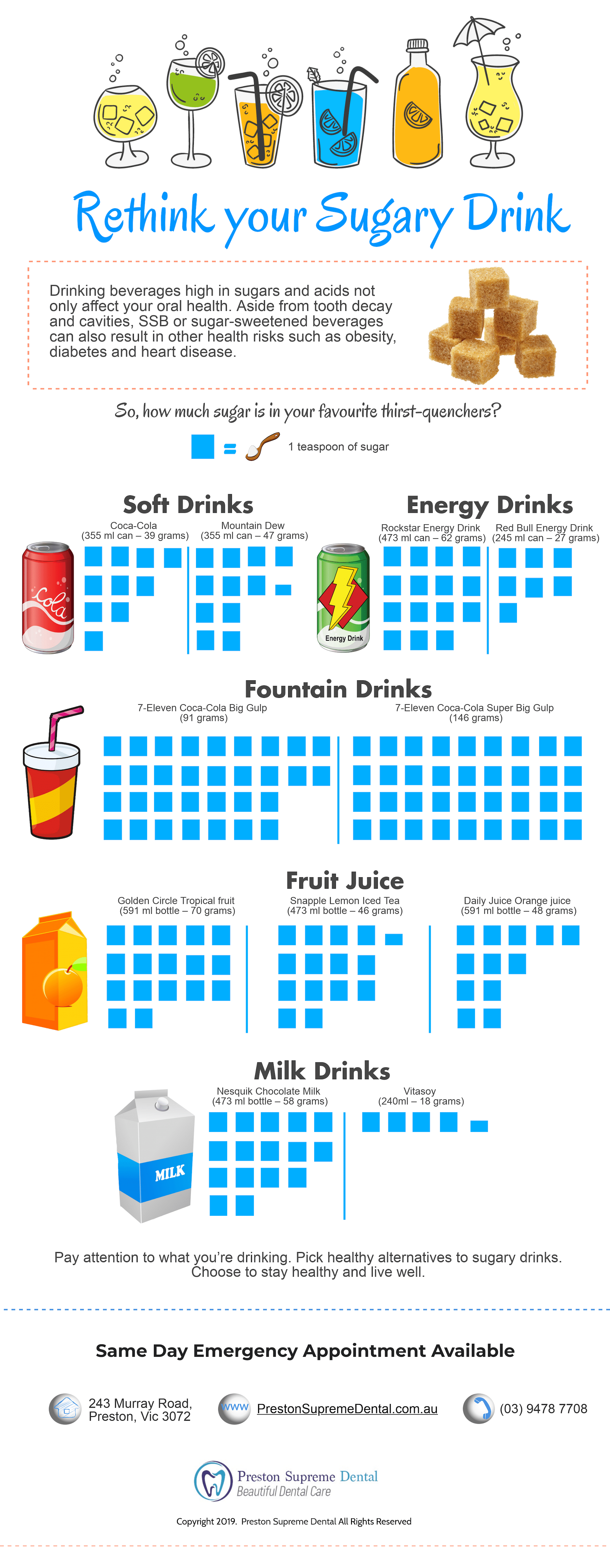 Rethink your Sugary Drink

Drinking beverages high in sugars and acids not only affect your oral health. Aside from tooth decay and cavities, SSB or sugar-sweetened beverages can also result in other health risks such as obesity, diabetes and heart disease.

So, how much sugar is in your favourite thirst-quenchers?

= 1 teaspoon of sugar

Soft Drinks

Coca-Cola (355 ml can – 39 grams)

Mountain Dew (355 ml can – 47 grams)

Cola

Energy Drinks

Rockstar Energy Drink (473 ml can – 62 grams)

Red Bull Energy Drink (245 ml can – 27 grams)

Energy Drink

Fountain Drinks

7-Eleven Coca-Cola Big Gulp (91 grams)

7-Eleven Coca-Cola Super Big Gulp (146 grams)

Fruit Juice

Golden Circle Tropical fruit (591 ml bottle – 70 grams)

Snapple Lemon Iced Tea (473 ml bottle – 46 grams)

Daily Juice Orange juice (591 ml bottle – 48 grams)

Milk Drinks

Nesquik Chocolate Milk (473 ml bottle – 58 grams)

Vitasoy (240ml – 18 grams)

MILK

Pay attention to what you're drinking. Pick healthy alternatives to sugary drinks. Choose to stay healthy and live well.

Same Day Emergency Appointment Available

243 Murray Road, Preston, Vic 3072

www PrestonSupremeDental.com.au

(03) 9478 7708

Preston Supreme Dental
Beautiful Dental Care

Copyright 2019. Preston Supreme Dental All Rights Reserved